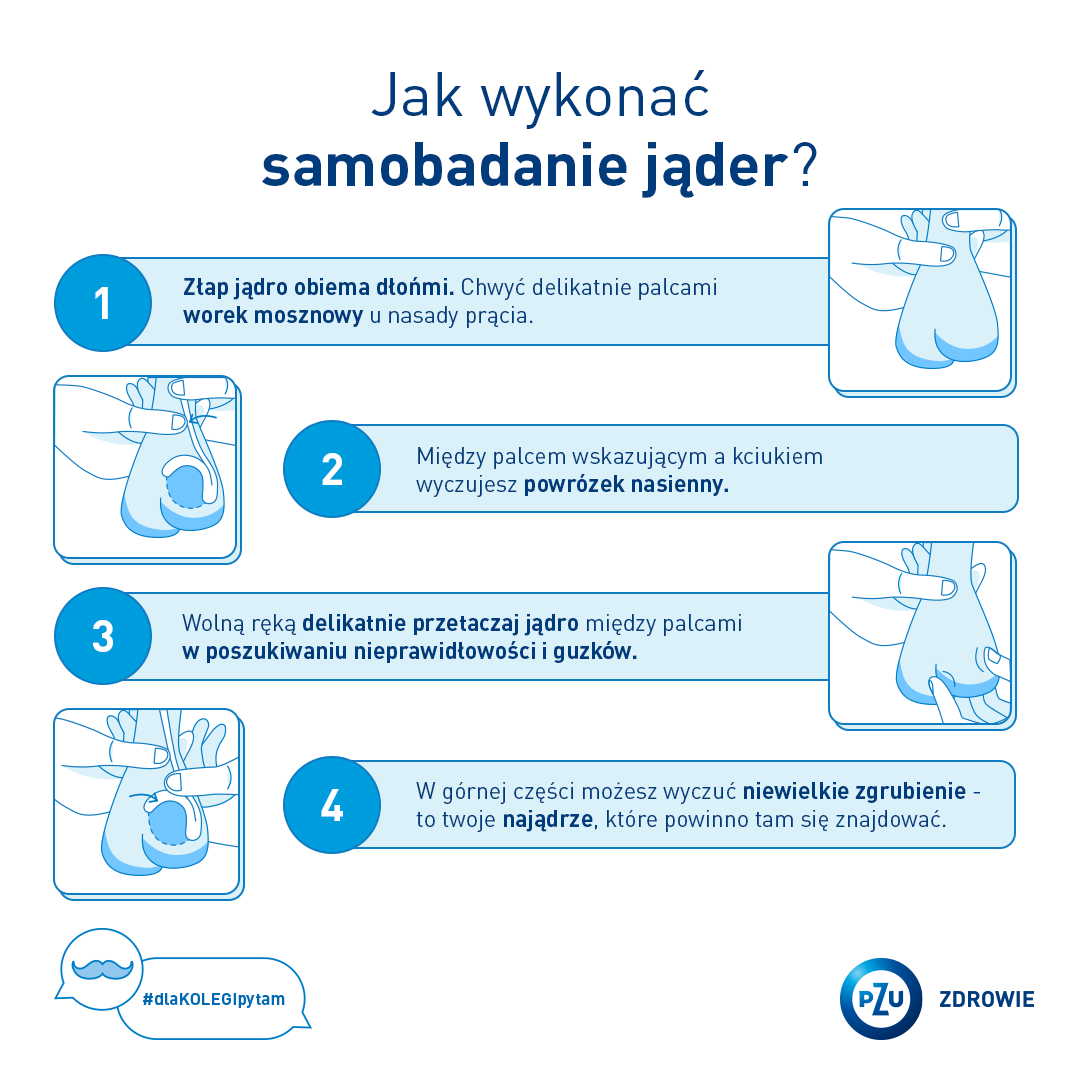 Jak wykonać
samobadanie jąder?

1
Złap jądro obiema dłońmi. Chwyć delikatnie palcami worek mosznowy u nasady prącia.

2
Między palcem wskazującym a kciukiem wyczujesz powrózek nasienny.

3
Wolną ręką delikatnie przetaczaj jądro między palcami w poszukiwaniu nieprawidłowości i guzków.

4
W górnej części możesz wyczuć niewielkie zgrubienie - to twoje najądrze, które powinno tam się znajdować.

#dlaKOLEGIpytam

PZU ZDROWIE