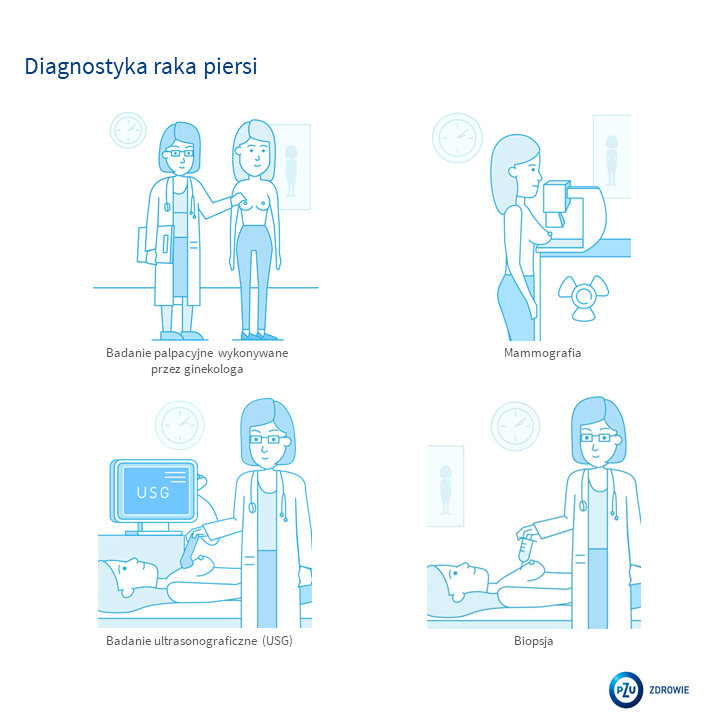 Diagnostyka raka piersi

Badanie palpacyjne wykonywane przez ginekologa

Mammografia

USG

Badanie ultrasonograficzne (USG)

Biopsja

PZU ZDROWIE