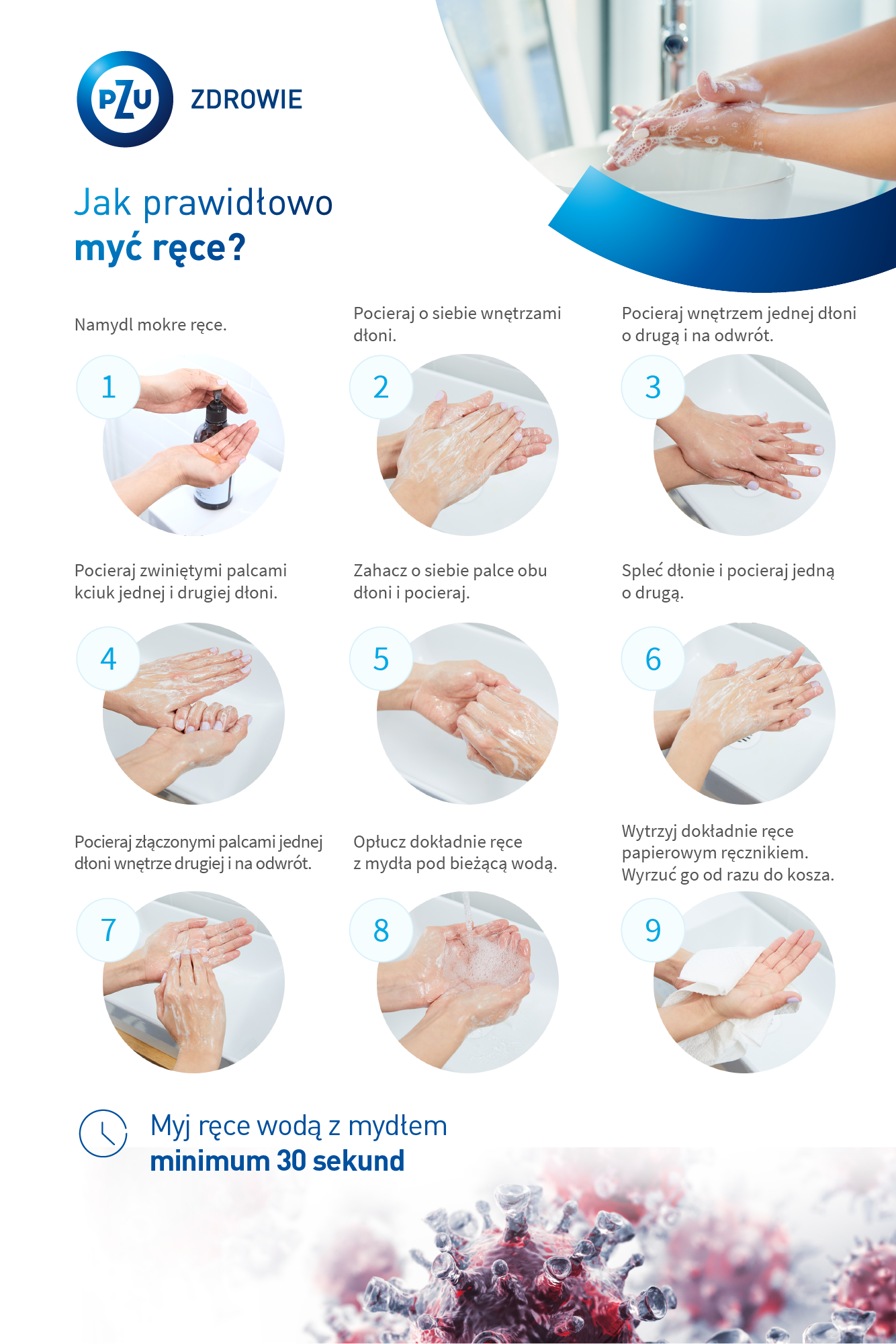 PZU ZDROWIE

Jak prawidłowo
myć ręce?

Namydl mokre ręce.

1

Pocieraj o siebie wnętrzami dłoni.

2

Pocieraj wnętrzem jednej dłoni o drugą i na odwrót.

3

Pocieraj zwiniętymi palcami kciuk jednej i drugiej dłoni.

4

Zahacz o siebie palce obu dłoni i pocieraj.

5

Spleć dłonie i pocieraj jedną o drugą.

6

Pocieraj złączonymi palcami jednej dłoni wnętrze drugiej i na odwrót.

7

Opłucz dokładnie ręce z mydła pod bieżącą wodą.

8

Wytrzyj dokładnie ręce papierowym ręcznikiem. Wyrzuć go od razu do kosza.

9

Myj ręce wodą z mydłem
minimum 30 sekund